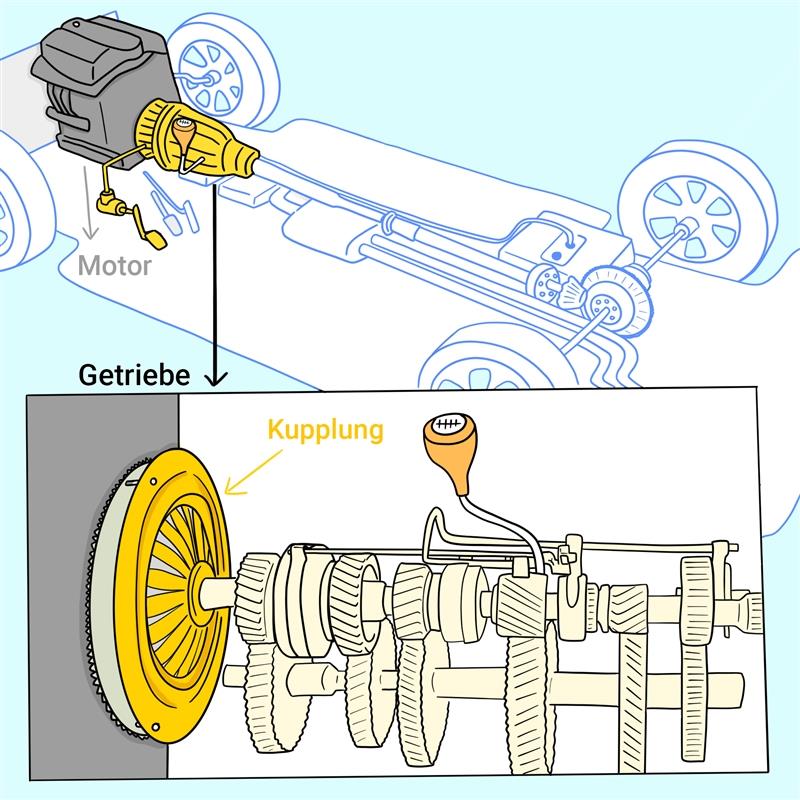 Motor

Getriebe

Kupplung